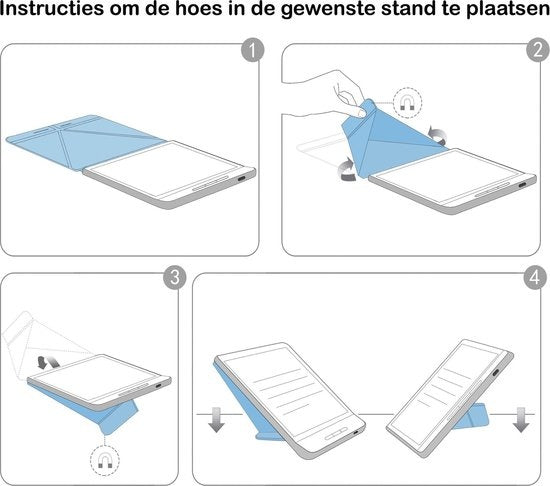 Instructies om de hoes in de gewenste stand te plaatsen

1

2

3

4