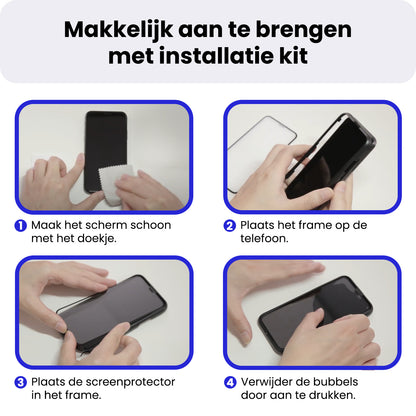 Makkelijk aan te brengen met installatie kit

1 Maak het scherm schoon met het doekje.

2 Plaats het frame op de telefoon.

3 Plaats de screenprotector in het frame.

4 Verwijder de bubbels door aan te drukken.