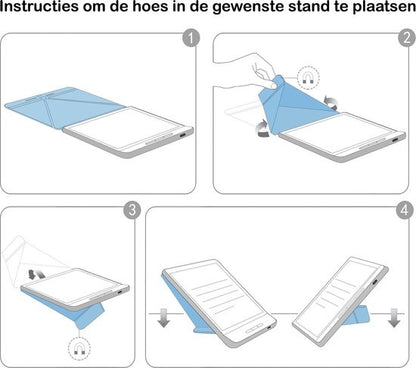 Instructies om de hoes in de gewenste stand te plaatsen

1

2

3

4