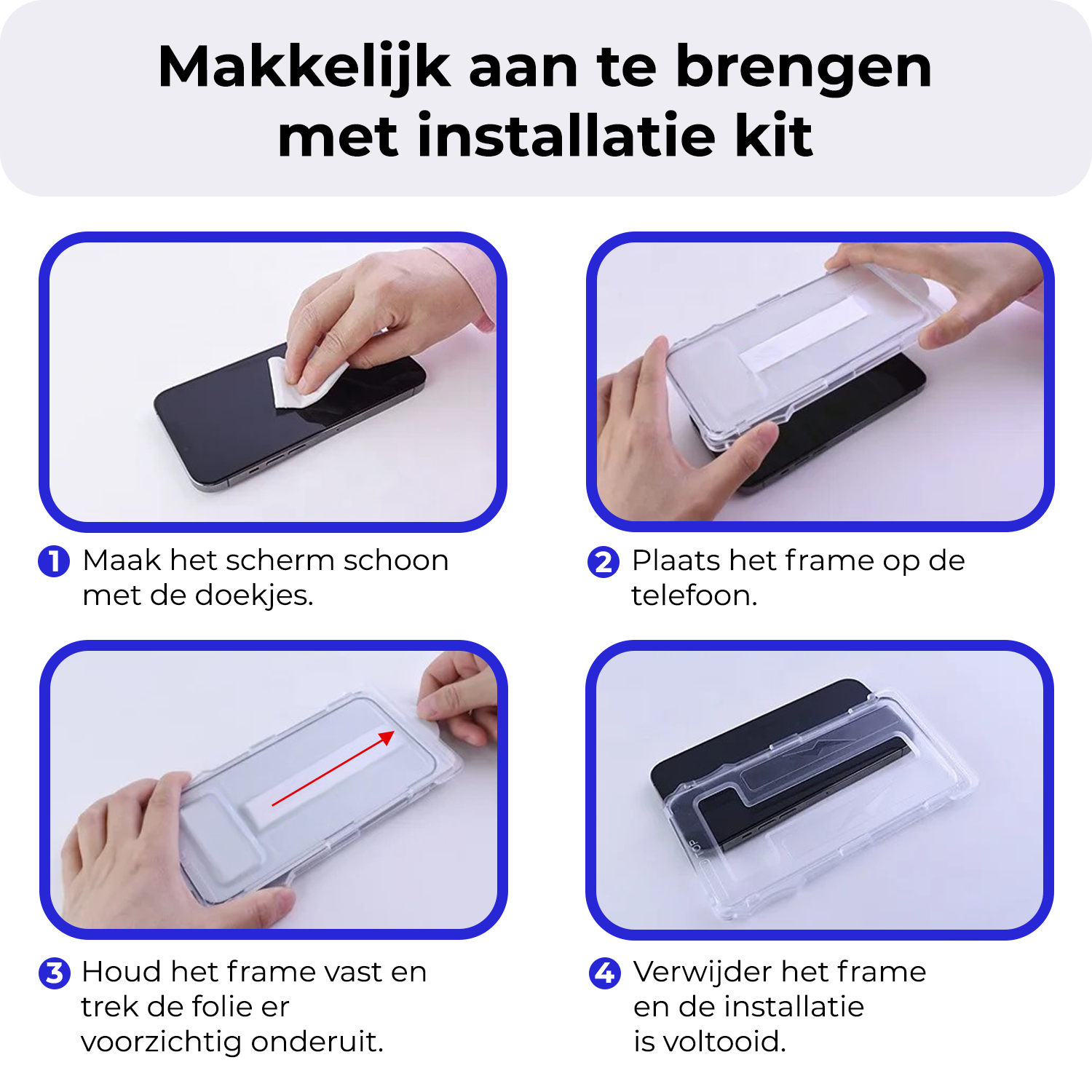 Makkelijk aan te brengen met installatie kit

1 Maak het scherm schoon met de doekjes.

2 Plaats het frame op de telefoon.

3 Houd het frame vast en trek de folie er voorzichtig onderuit.

TOP

4 Verwijder het frame en de installatie is voltooid.